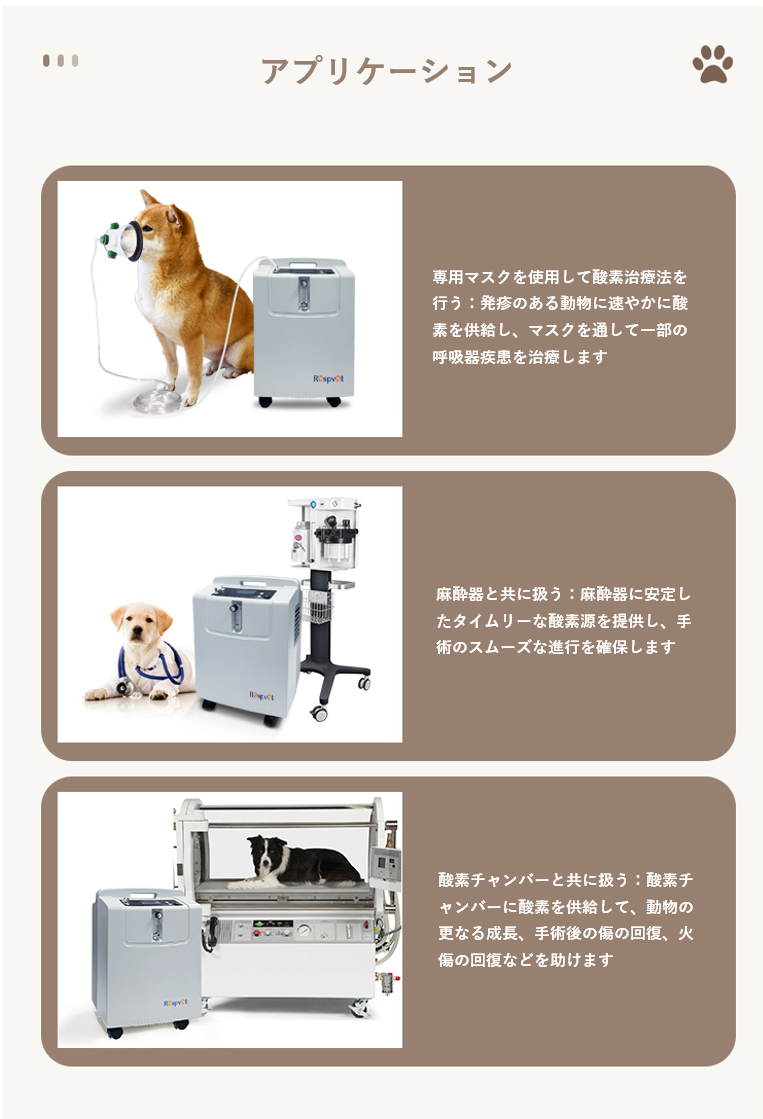 アプリケーション

Respvet

専用マスクを使用して酸素治療法を行う：発疹のある動物に速やかに酸素を供給し、マスクを通して一部の呼吸器疾患を治療します

Respvet

麻酔器と共に扱う：麻酔器に安定したタイムリーな酸素源を提供し、手術のスムーズな進行を確保します

Respvet

酸素チャンバーと共に扱う：酸素チャンバーに酸素を供給して、動物の更なる成長、手術後の傷の回復、火傷の回復などを助けます